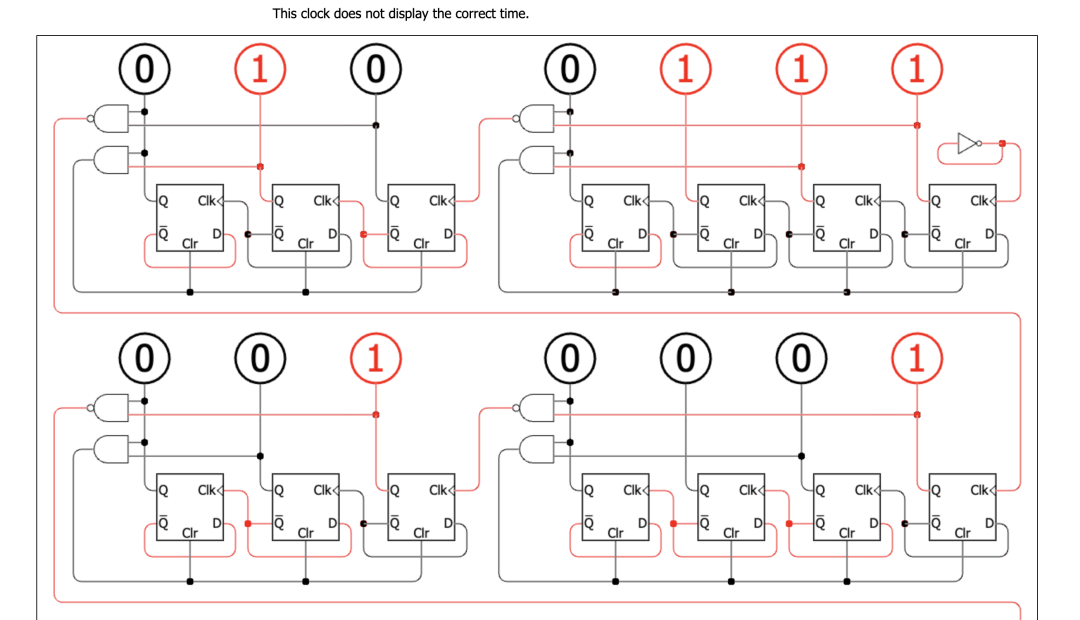 This clock does not display the correct time.

0 1 0 0 1 1 1

Q Clk
$\overline{Q}$ Clr D

Q Clk
$\overline{Q}$ Clr D

Q Clk
$\overline{Q}$ Clr D

Q Clk
$\overline{Q}$ Clr D

Q Clk
$\overline{Q}$ Clr D

Q Clk
$\overline{Q}$ Clr D

Q Clk
$\overline{Q}$ Clr D

0 0 1 0 0 0 1

Q Clk
$\overline{Q}$ Clr D

Q Clk
$\overline{Q}$ Clr D

Q Clk
$\overline{Q}$ Clr D

Q Clk
$\overline{Q}$ Clr D

Q Clk
$\overline{Q}$ Clr D

Q Clk
$\overline{Q}$ Clr D

Q Clk
$\overline{Q}$ Clr D